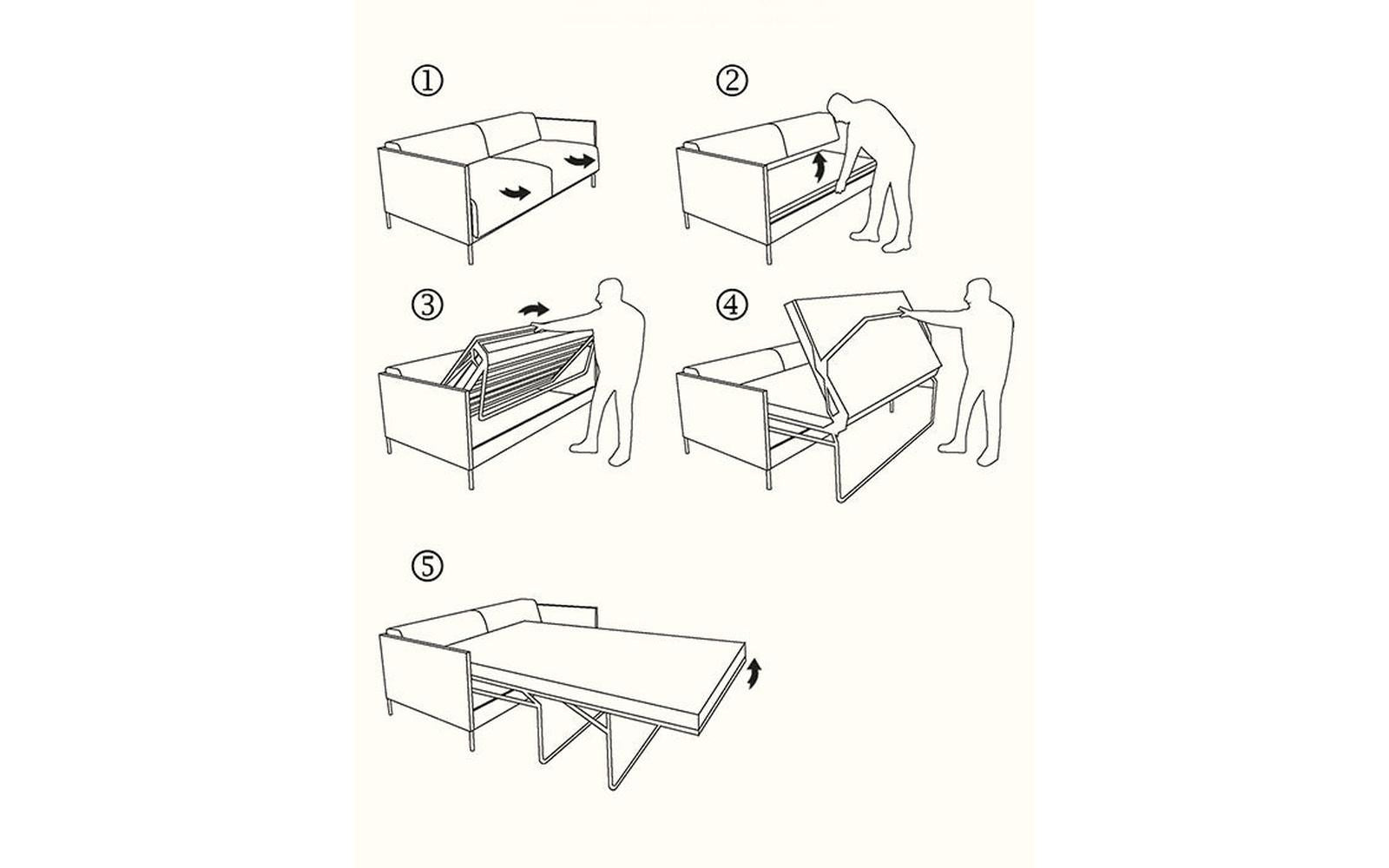 ①

②

③

④

⑤